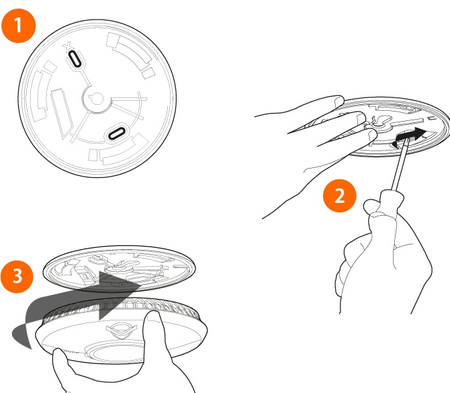 1

2

3