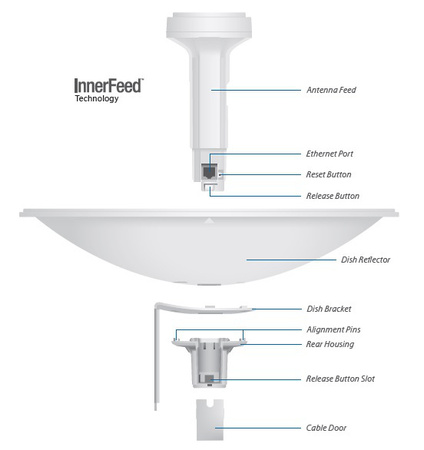 InnerFeed™
Technology

Antenna Feed

Ethernet Port

Reset Button

Release Button

Dish Reflector

Dish Bracket

Alignment Pins

Rear Housing

Release Button Slot

Cable Door