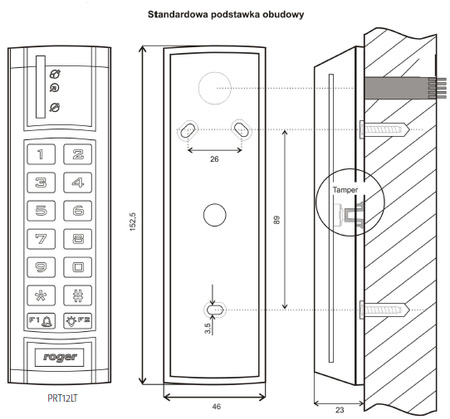 Standardowa podstawka obudowy

1
2
3
4
5
6
7
8
9
0
*
#
F1
F2
roger

PRT12LT

152,5
26
89
3,5
46

Tamper

23